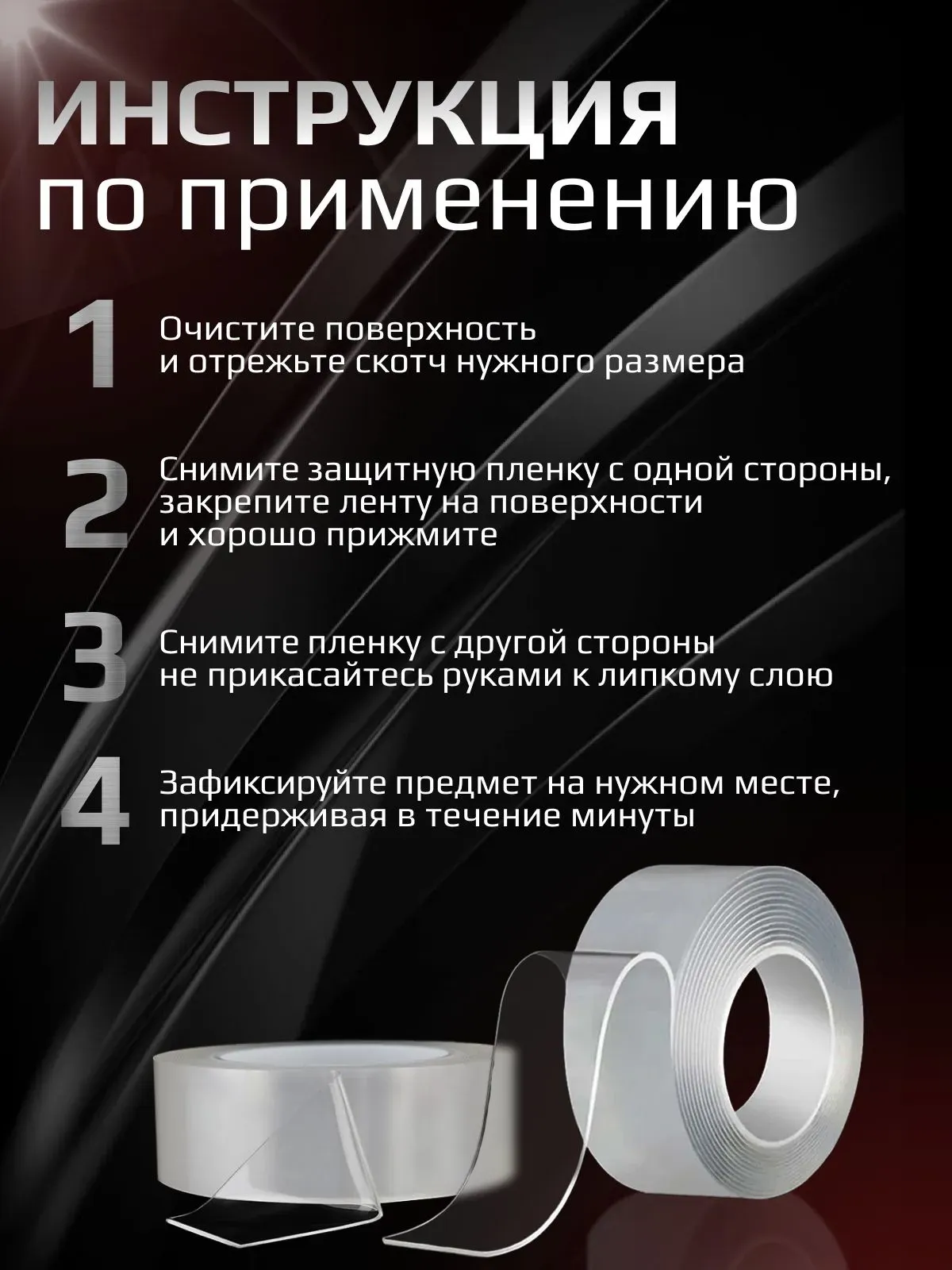 ИНСТРУКЦИЯ
по применению

1 Очистите поверхность и отрежьте скотч нужного размера

2 Снимите защитную пленку с одной стороны, закрепите ленту на поверхности и хорошо прижмите

3 Снимите пленку с другой стороны не прикасайтесь руками к липкому слою

4 Зафиксируйте предмет на нужном месте, придерживая в течение минуты