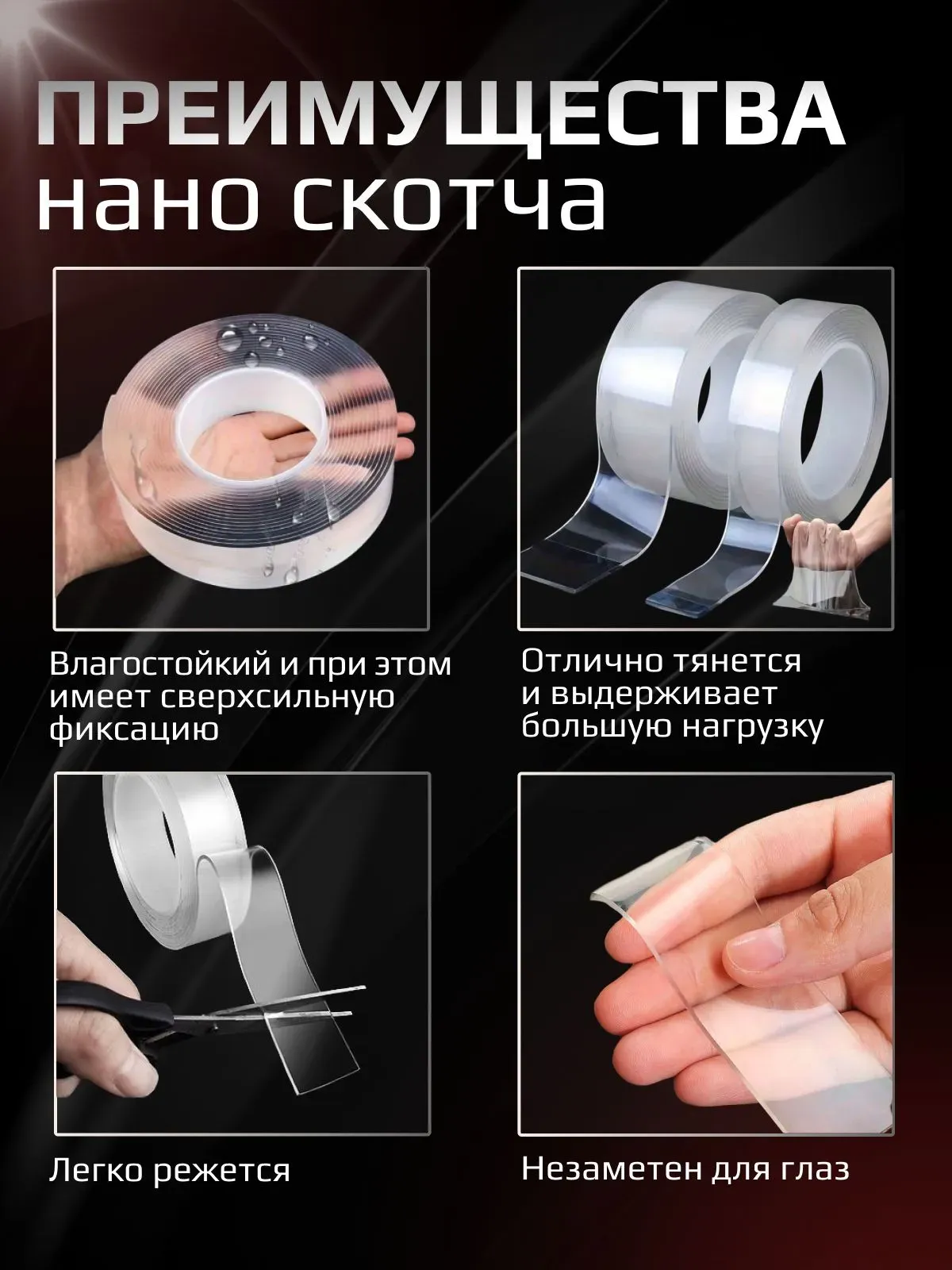 ПРЕИМУЩЕСТВА
нано скотча

Влагостойкий и при этом имеет сверхсильную фиксацию

Отлично тянется и выдерживает большую нагрузку

Легко режется

Незаметен для глаз